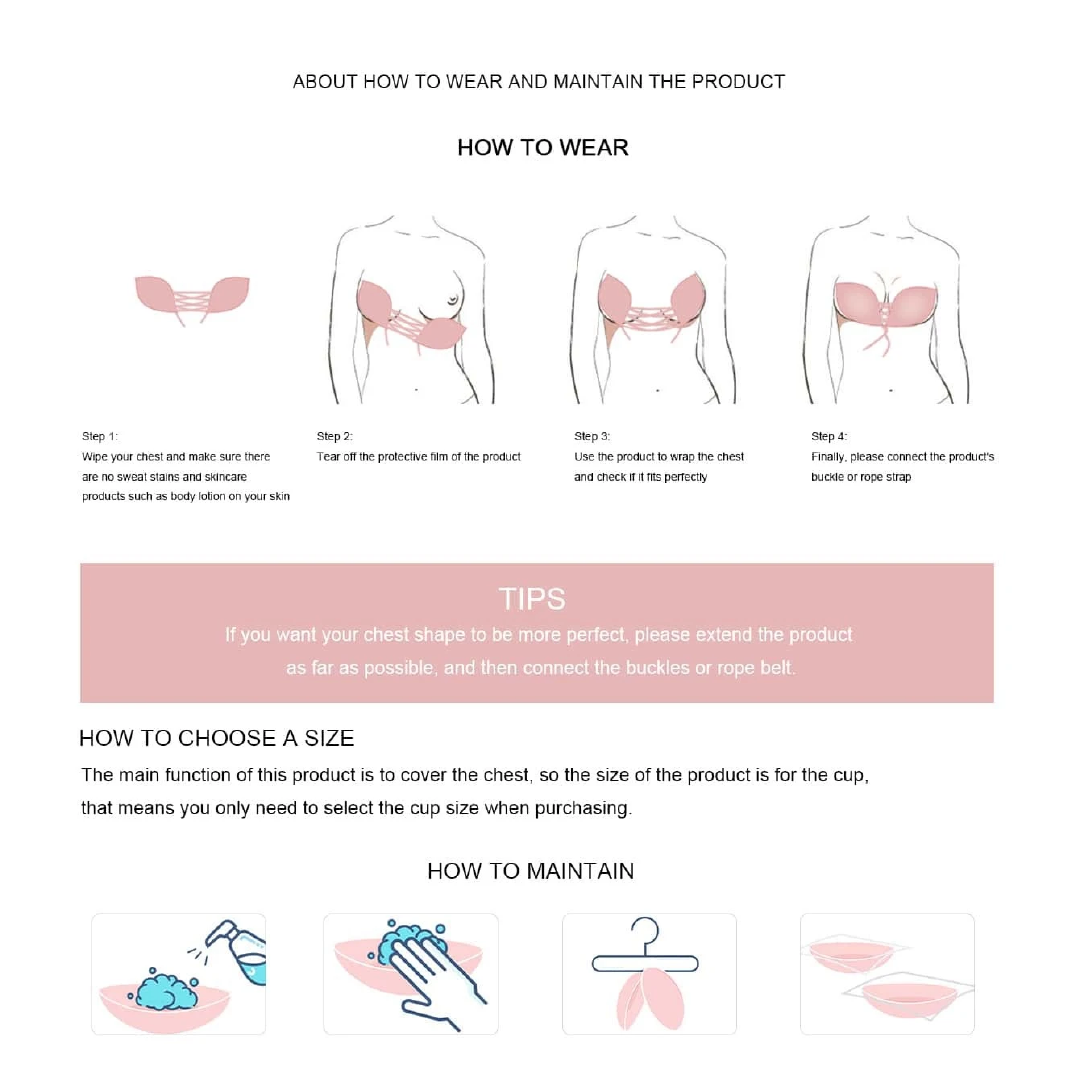 ABOUT HOW TO WEAR AND MAINTAIN THE PRODUCT

HOW TO WEAR

Step 1:
Wipe your chest and make sure there are no sweat stains and skincare products such as body lotion on your skin

Step 2:
Tear off the protective film of the product

Step 3:
Use the product to wrap the chest and check if it fits perfectly

Step 4:
Finally, please connect the product's buckle or rope strap

TIPS
If you want your chest shape to be more perfect, please extend the product as far as possible, and then connect the buckles or rope belt.

HOW TO CHOOSE A SIZE
The main function of this product is to cover the chest, so the size of the product is for the cup, that means you only need to select the cup size when purchasing.

HOW TO MAINTAIN