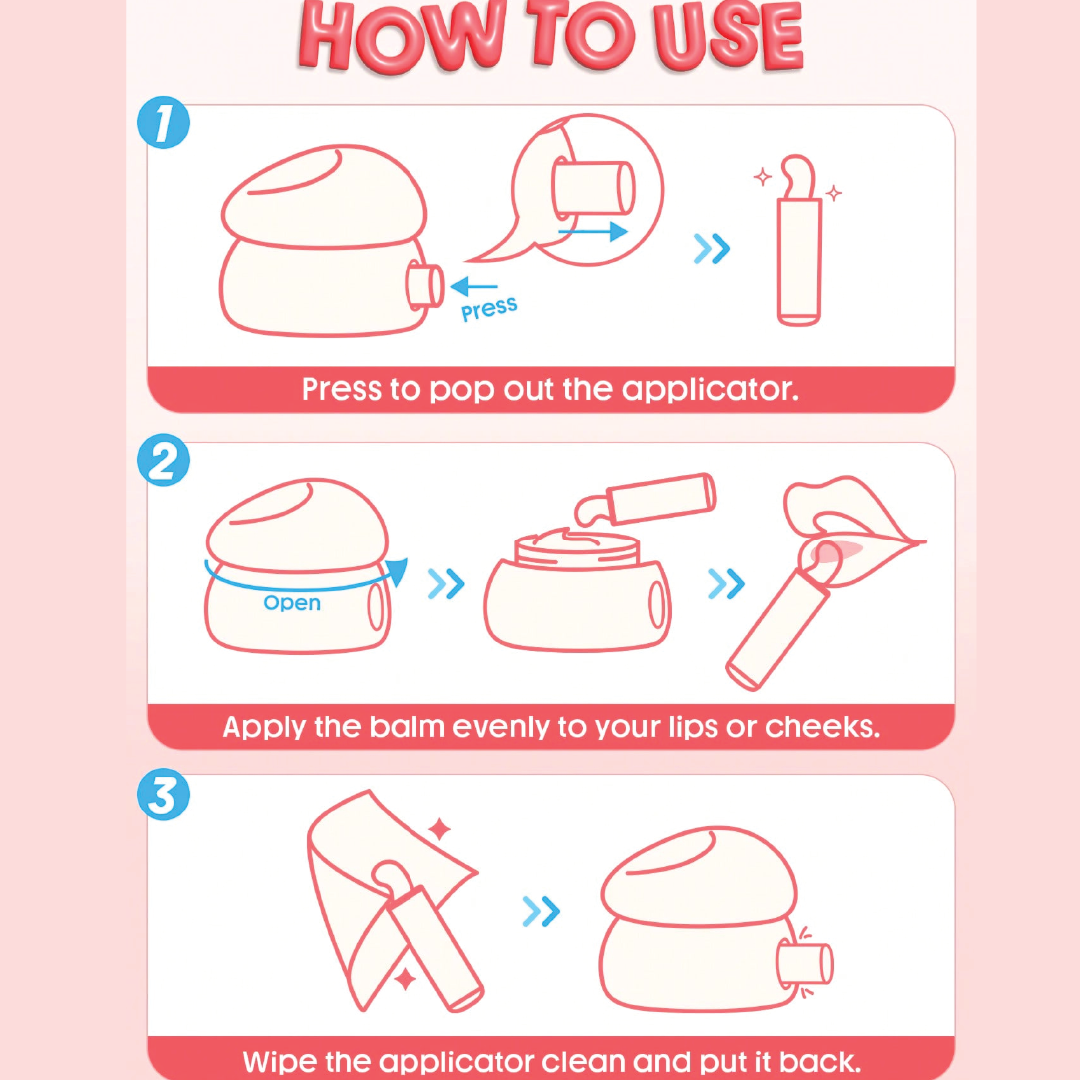 HOW TO USE

1

Press

Press to pop out the applicator.

2

Open

Apply the balm evenly to your lips or cheeks.

3

Wipe the applicator clean and put it back.